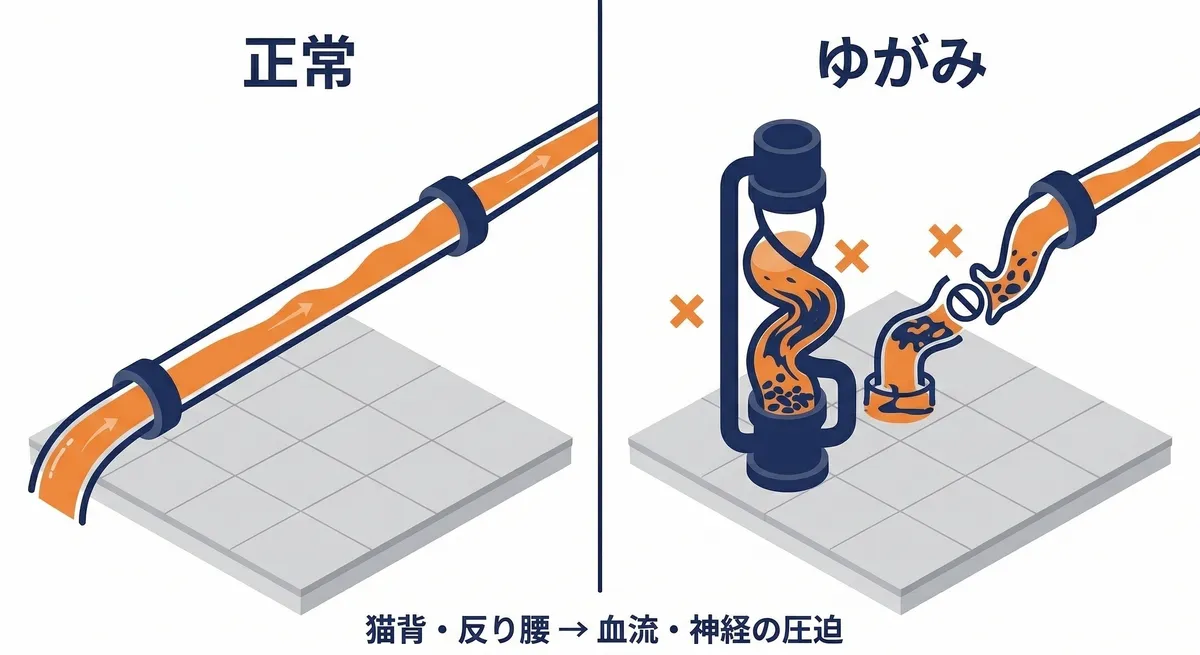 正常

ゆがみ

猫背・反り腰 → 血流・神経の圧迫