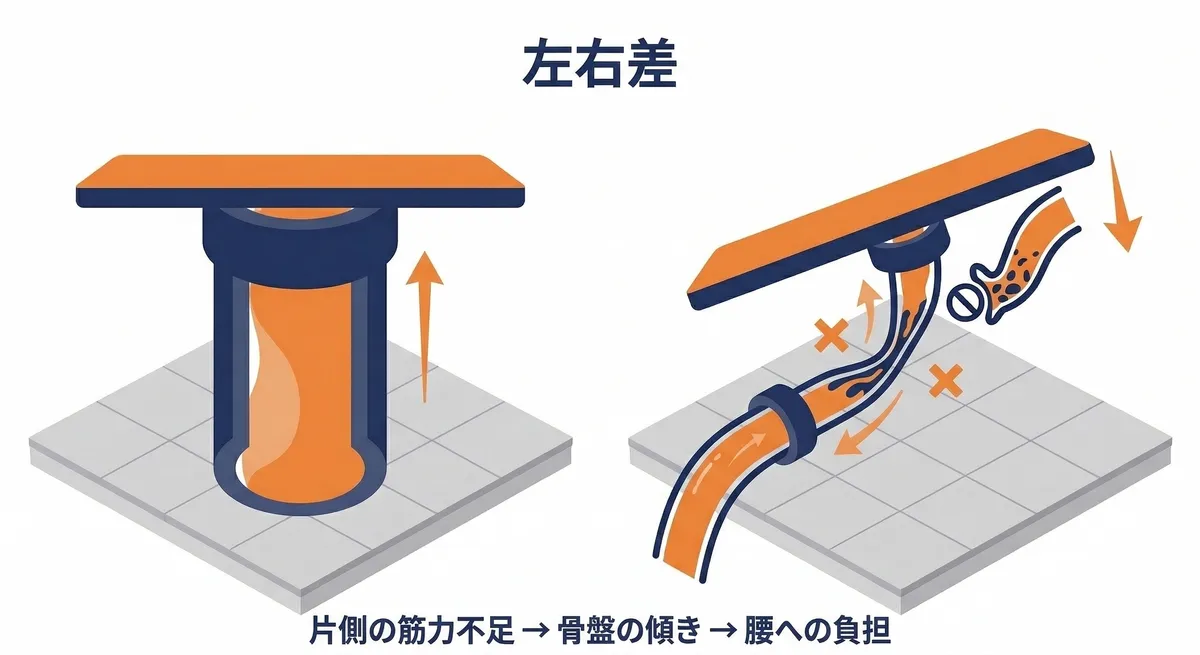 左右差

片側の筋力不足 → 骨盤の傾き → 腰への負担