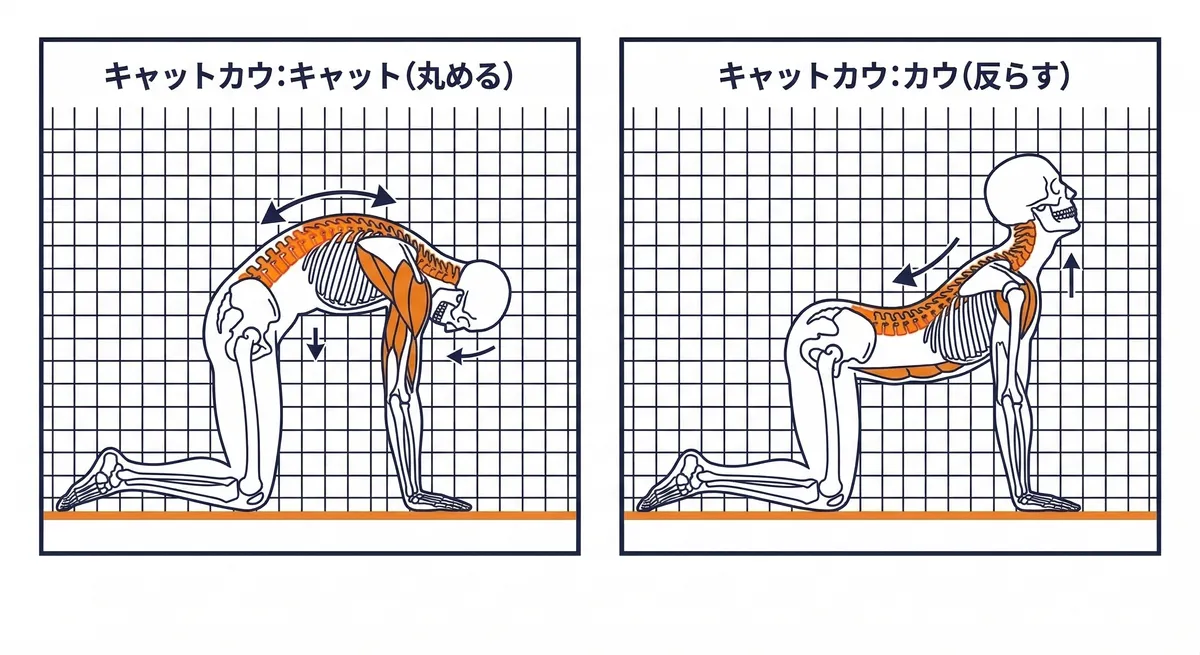 キャットカウ：キャット（丸める）

キャットカウ：カウ（反らす）